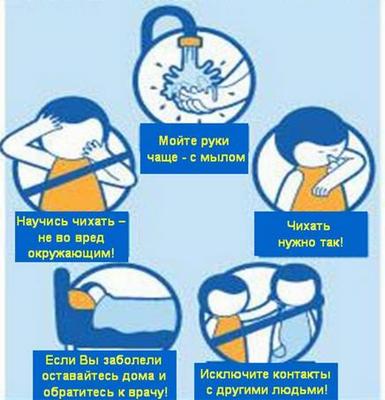 Мойте руки чаще - с мылом

Научись чихать – не во вред окружающим!

Чихать нужно так!

Если Вы заболели оставайтесь дома и обратитесь к врачу!

Исключите контакты с другими людьми!